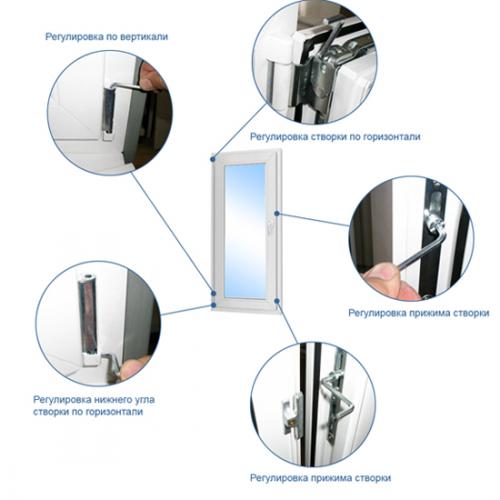 Регулировка по вертикали

Регулировка створки по горизонтали

Регулировка прижима створки

Регулировка нижнего угла створки по горизонтали

Регулировка прижима створки